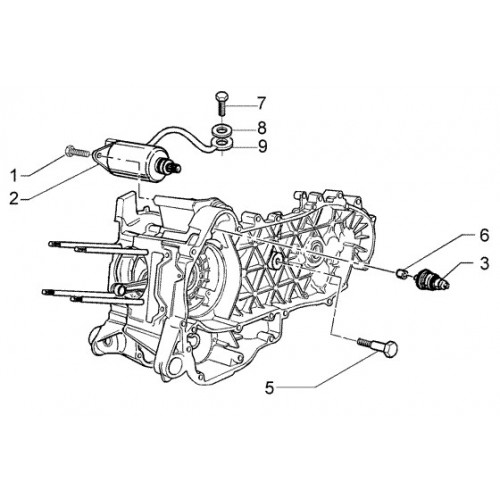 7
8
9
1
2
6
3
5